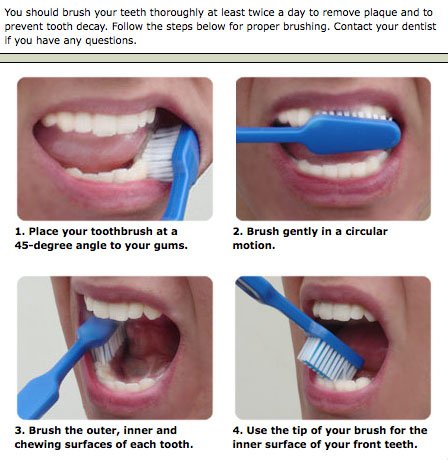 You should brush your teeth thoroughly at least twice a day to remove plaque and to prevent tooth decay. Follow the steps below for proper brushing. Contact your dentist if you have any questions.

1. Place your toothbrush at a 45-degree angle to your gums.

2. Brush gently in a circular motion.

3. Brush the outer, inner and chewing surfaces of each tooth.

4. Use the tip of your brush for the inner surface of your front teeth.